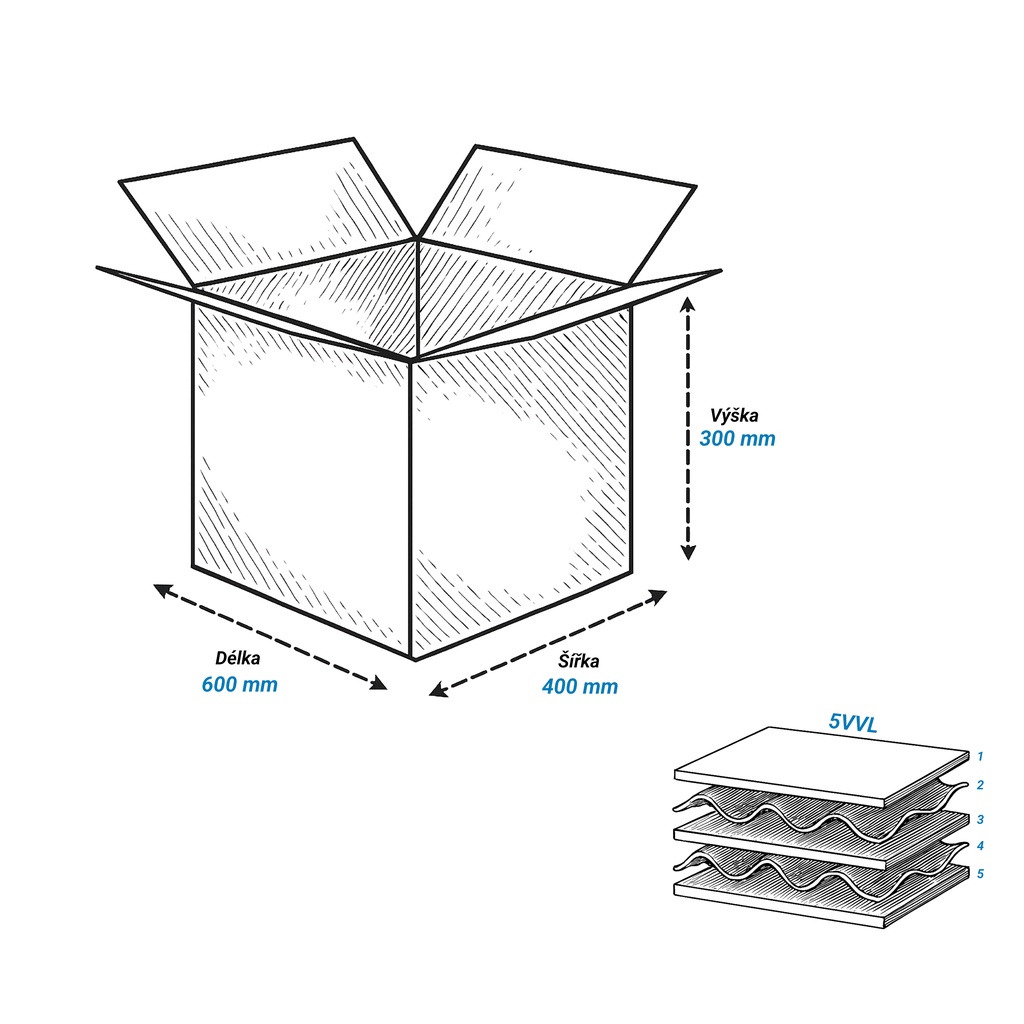 Výška
300 mm

Délka
600 mm

Šířka
400 mm

5VVL
1
2
3
4
5