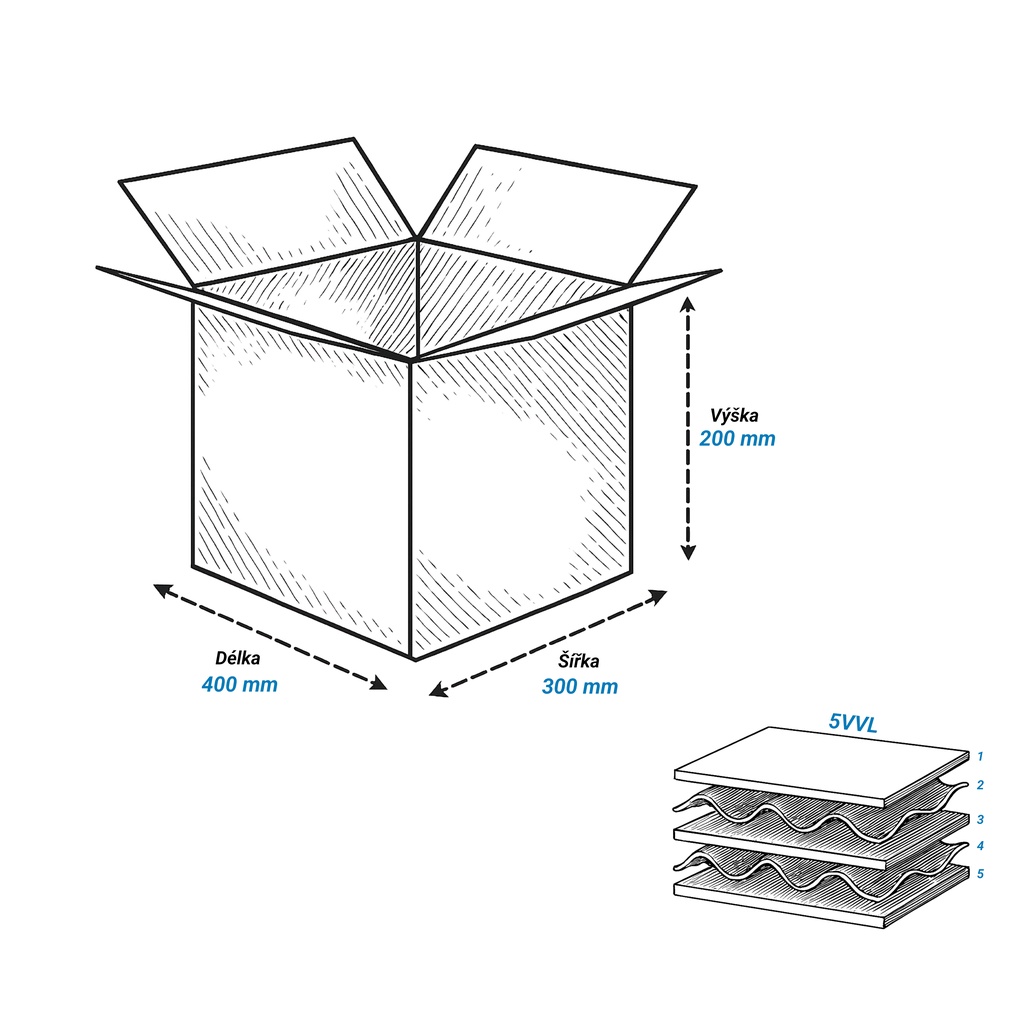 Výška
200 mm

Délka
400 mm

Šířka
300 mm

5VVL
1
2
3
4
5