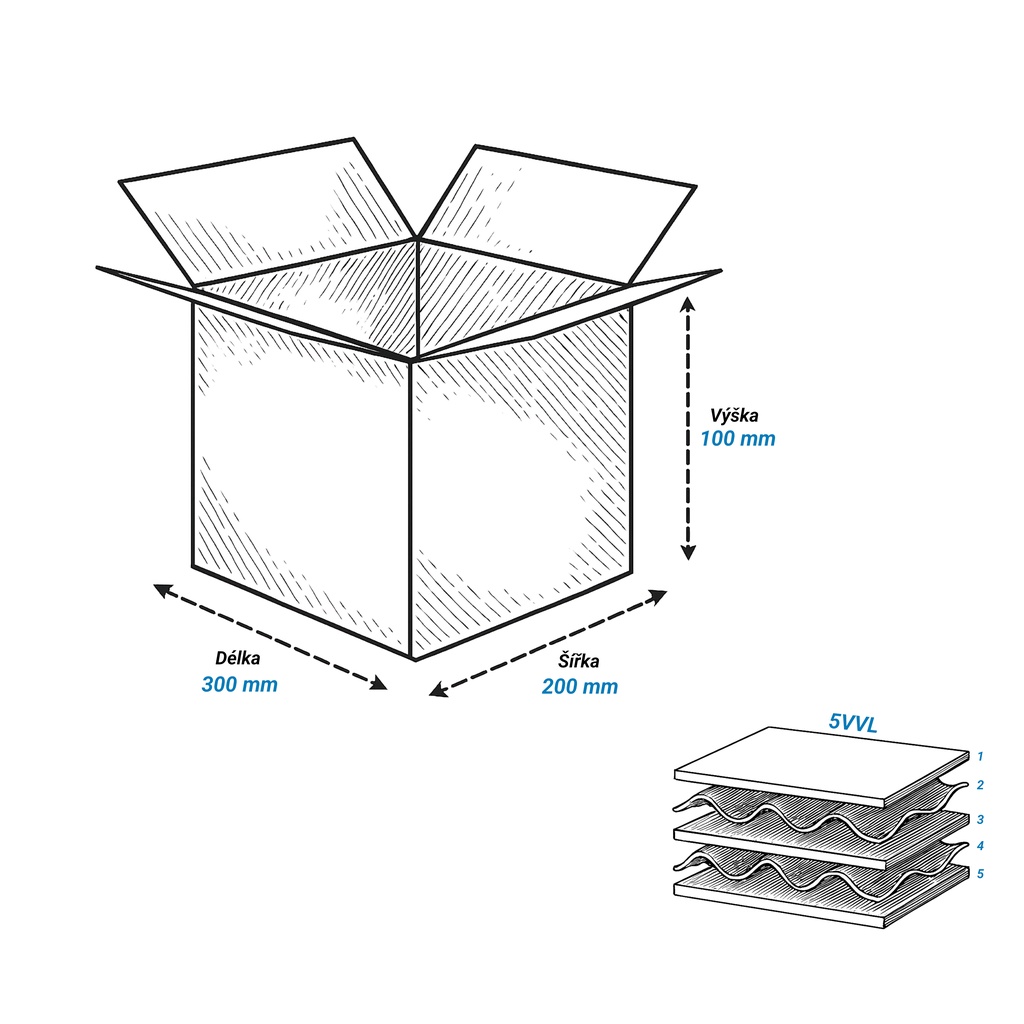 Výška
100 mm

Délka
300 mm

Šířka
200 mm

5VVL
1
2
3
4
5